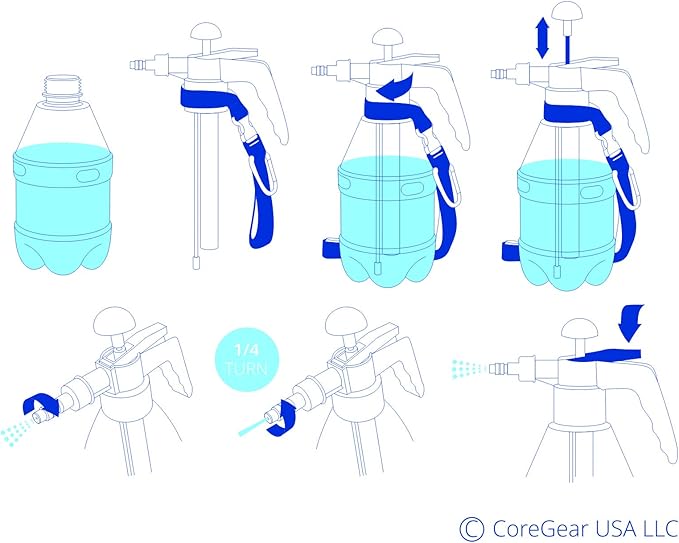 1/4
TURN

© CoreGear USA LLC